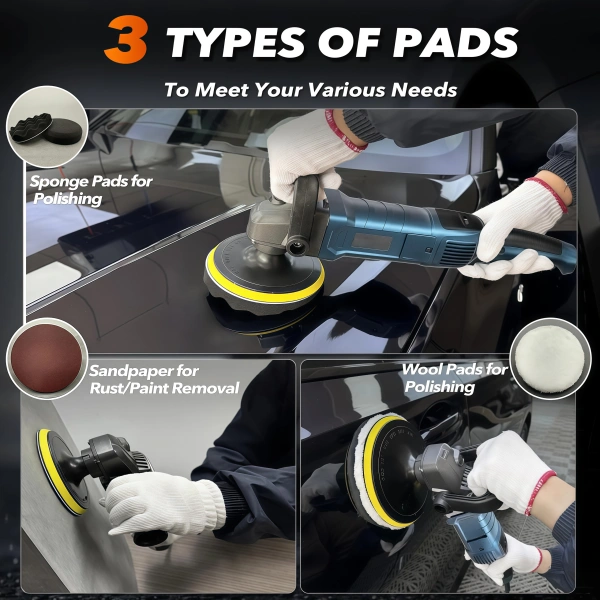 3 TYPES OF PADS

To Meet Your Various Needs

Sponge Pads for Polishing

Sandpaper for Rust/Paint Removal

Wool Pads for Polishing