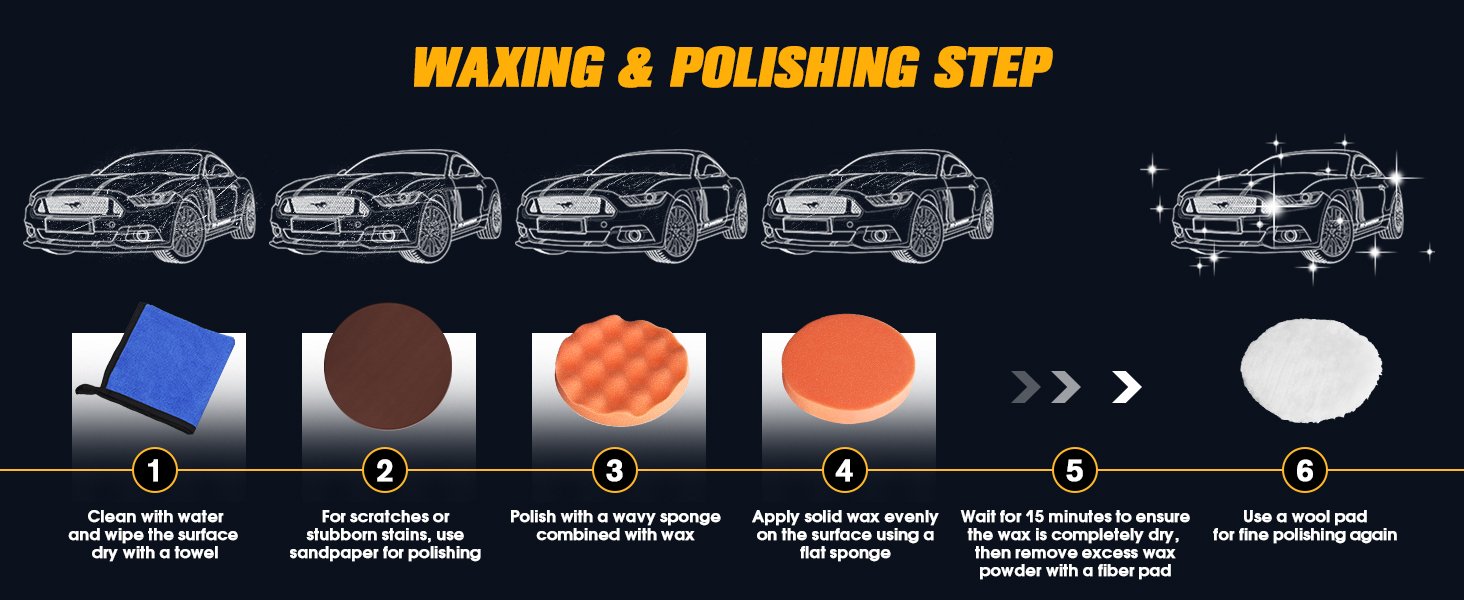 WAXING & POLISHING STEP

1
Clean with water and wipe the surface dry with a towel

2
For scratches or stubborn stains, use sandpaper for polishing

3
Polish with a wavy sponge combined with wax

4
Apply solid wax evenly on the surface using a flat sponge

5
Wait for 15 minutes to ensure the wax is completely dry, then remove excess wax powder with a fiber pad

6
Use a wool pad for fine polishing again