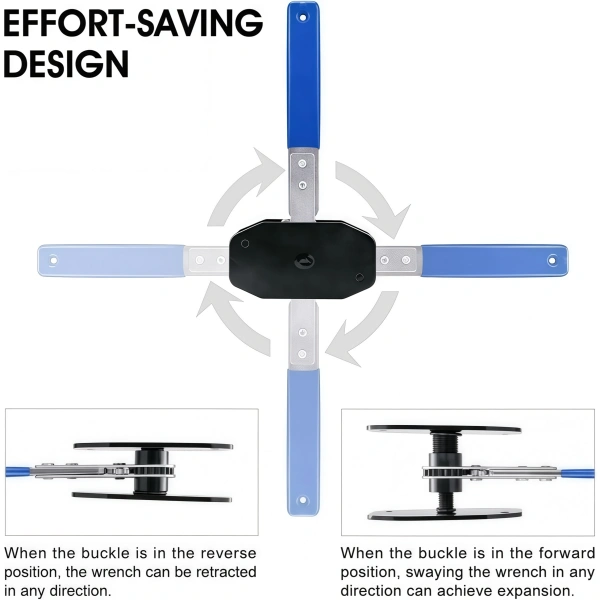 EFFORT-SAVING DESIGN

When the buckle is in the reverse position, the wrench can be retracted in any direction.

When the buckle is in the forward position, swaying the wrench in any direction can achieve expansion.